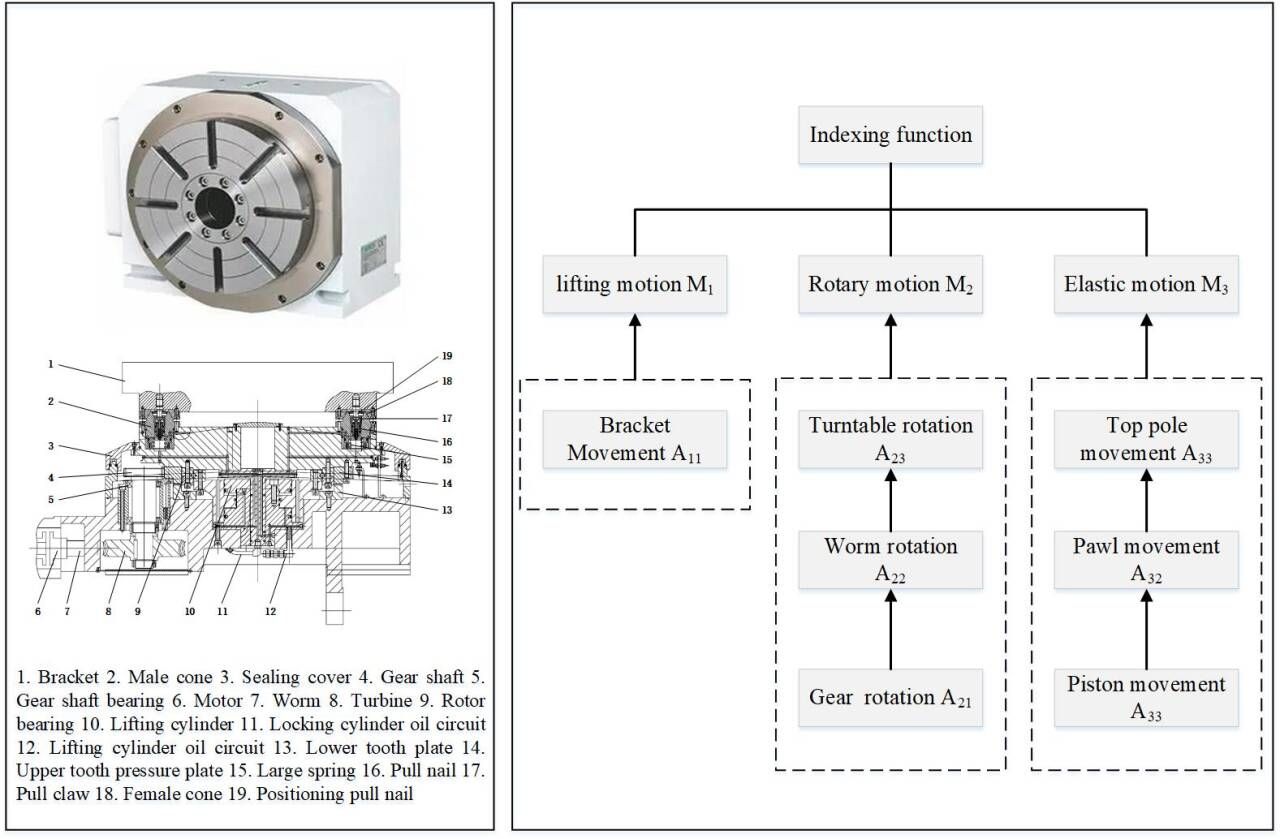 1
2
3
4
5
6
7
8
9
10
11
12
13
14
15
16
17
18
19

1. Bracket 2. Male cone 3. Sealing cover 4. Gear shaft 5. Gear shaft bearing 6. Motor 7. Worm 8. Turbine 9. Rotor bearing 10. Lifting cylinder 11. Locking cylinder oil circuit 12. Lifting cylinder oil circuit 13. Lower tooth plate 14. Upper tooth pressure plate 15. Large spring 16. Pull nail 17. Pull claw 18. Female cone 19. Positioning pull nail

Indexing function

lifting motion $M_1$

Rotary motion $M_2$

Elastic motion $M_3$

Bracket Movement $A_{11}$

Turntable rotation $A_{23}$

Worm rotation $A_{22}$

Gear rotation $A_{21}$

Top pole movement $A_{33}$

Pawl movement $A_{32}$

Piston movement $A_{33}$